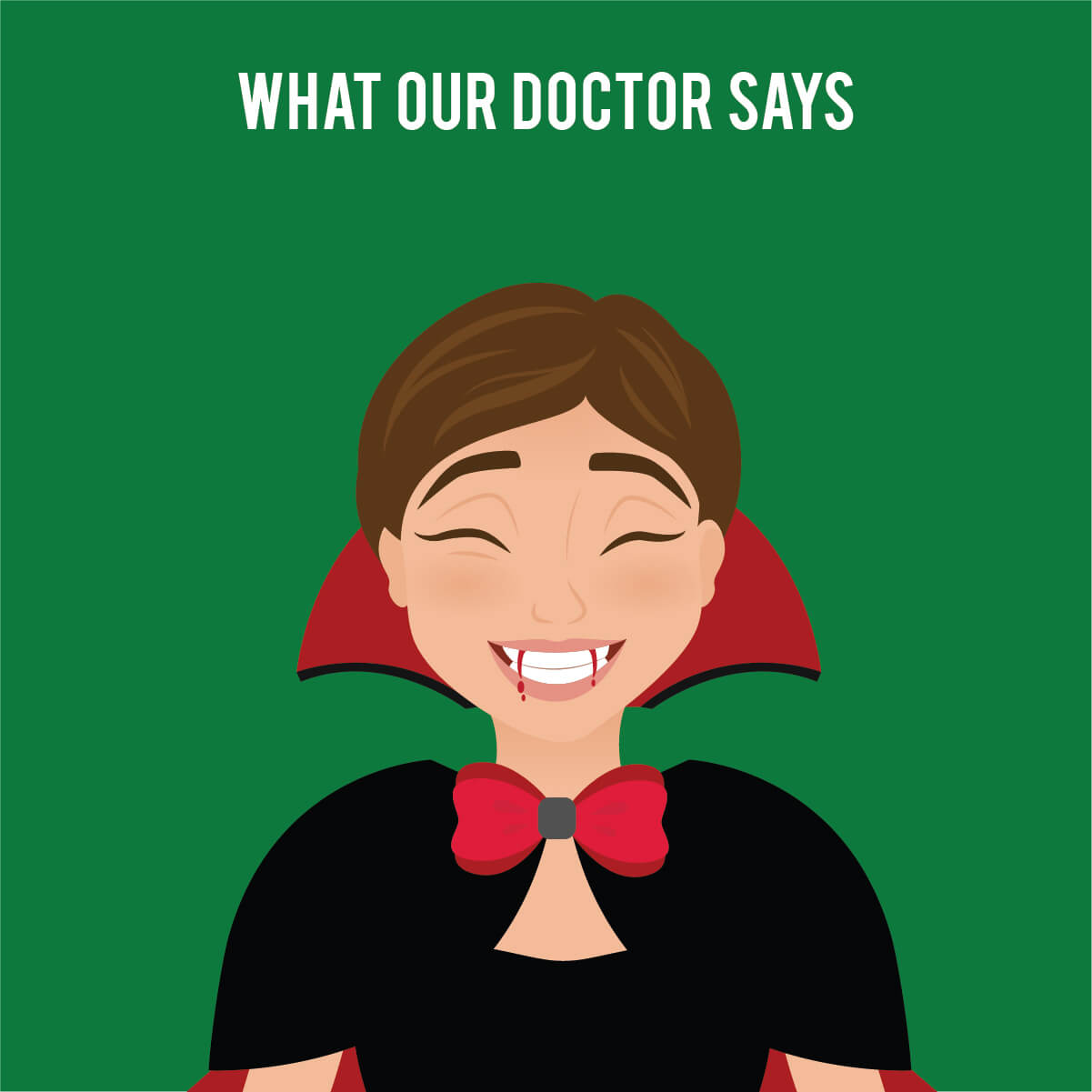 WHAT OUR DOCTOR SAYS