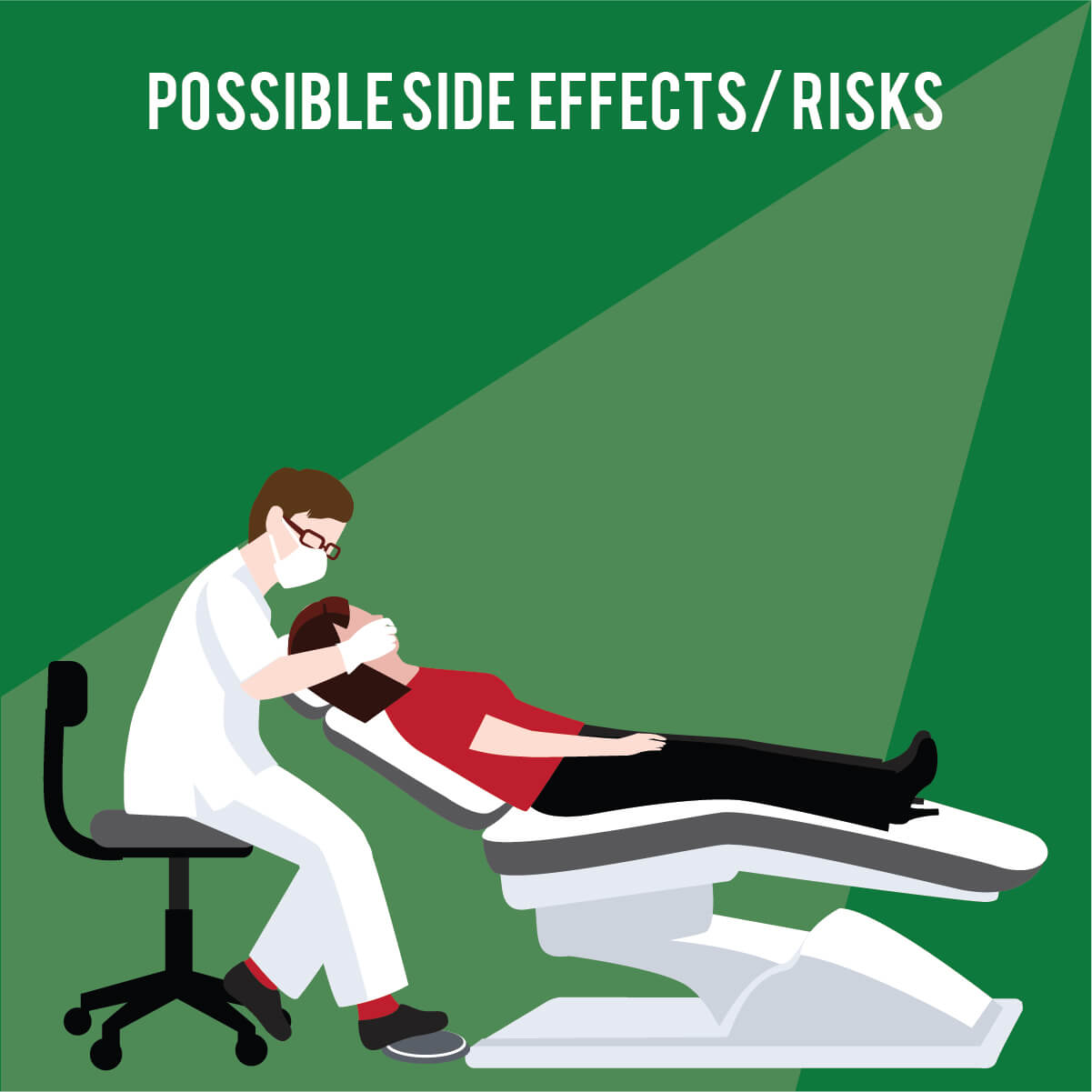 POSSIBLE SIDE EFFECTS/ RISKS