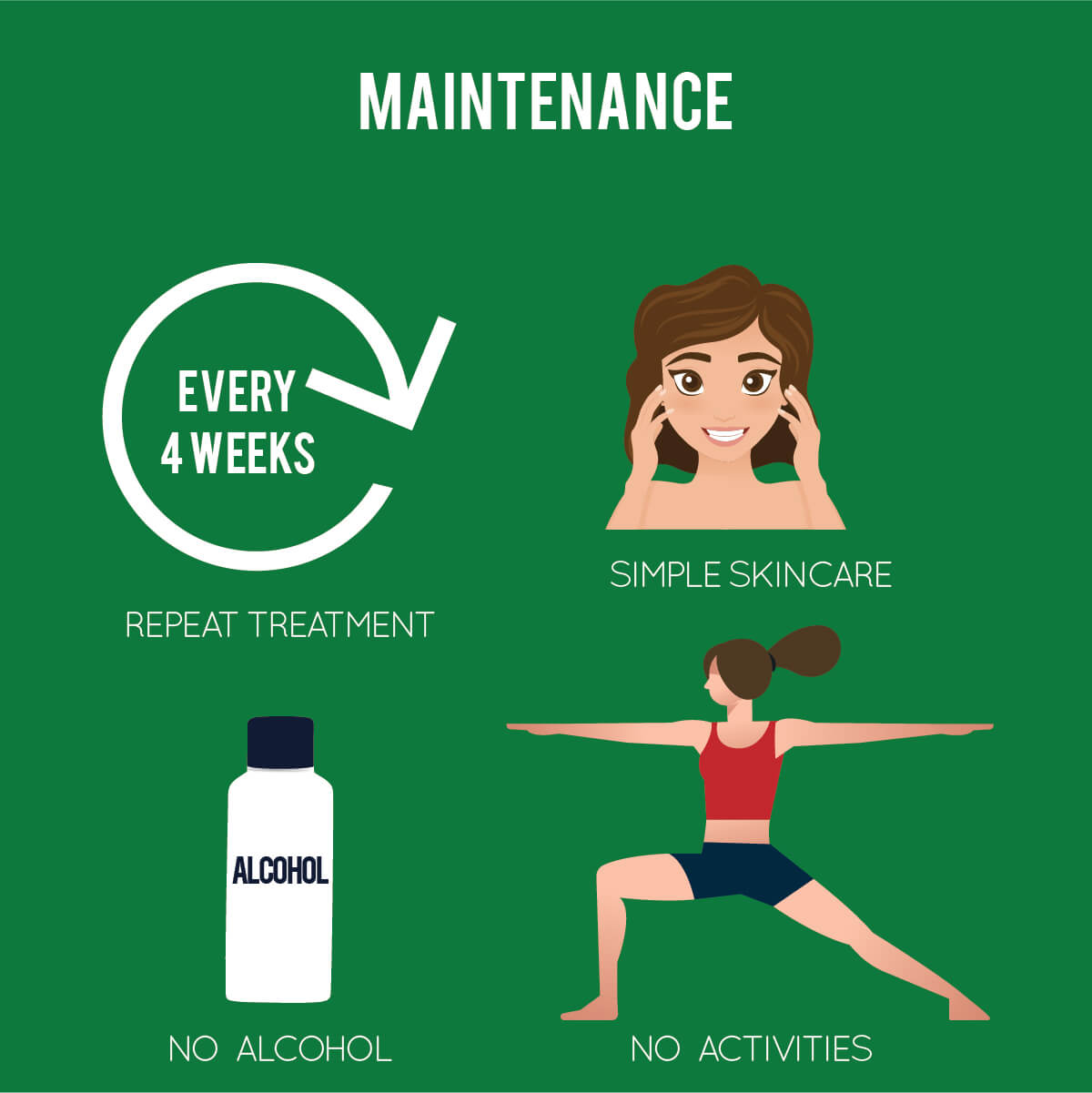 MAINTENANCE

EVERY 4 WEEKS

REPEAT TREATMENT

SIMPLE SKINCARE

ALCOHOL

NO ALCOHOL

NO ACTIVITIES