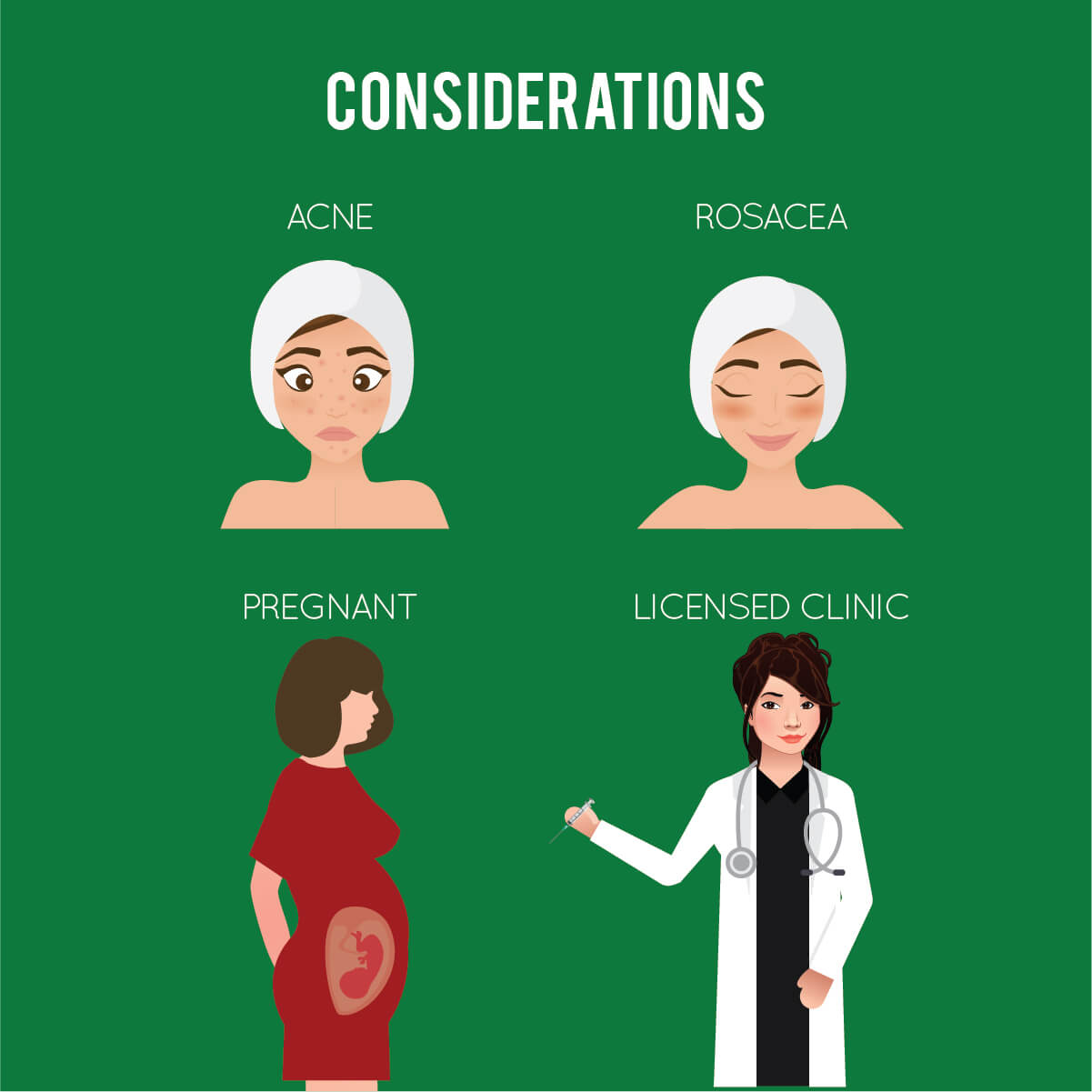 CONSIDERATIONS

ACNE

ROSACEA

PREGNANT

LICENSED CLINIC