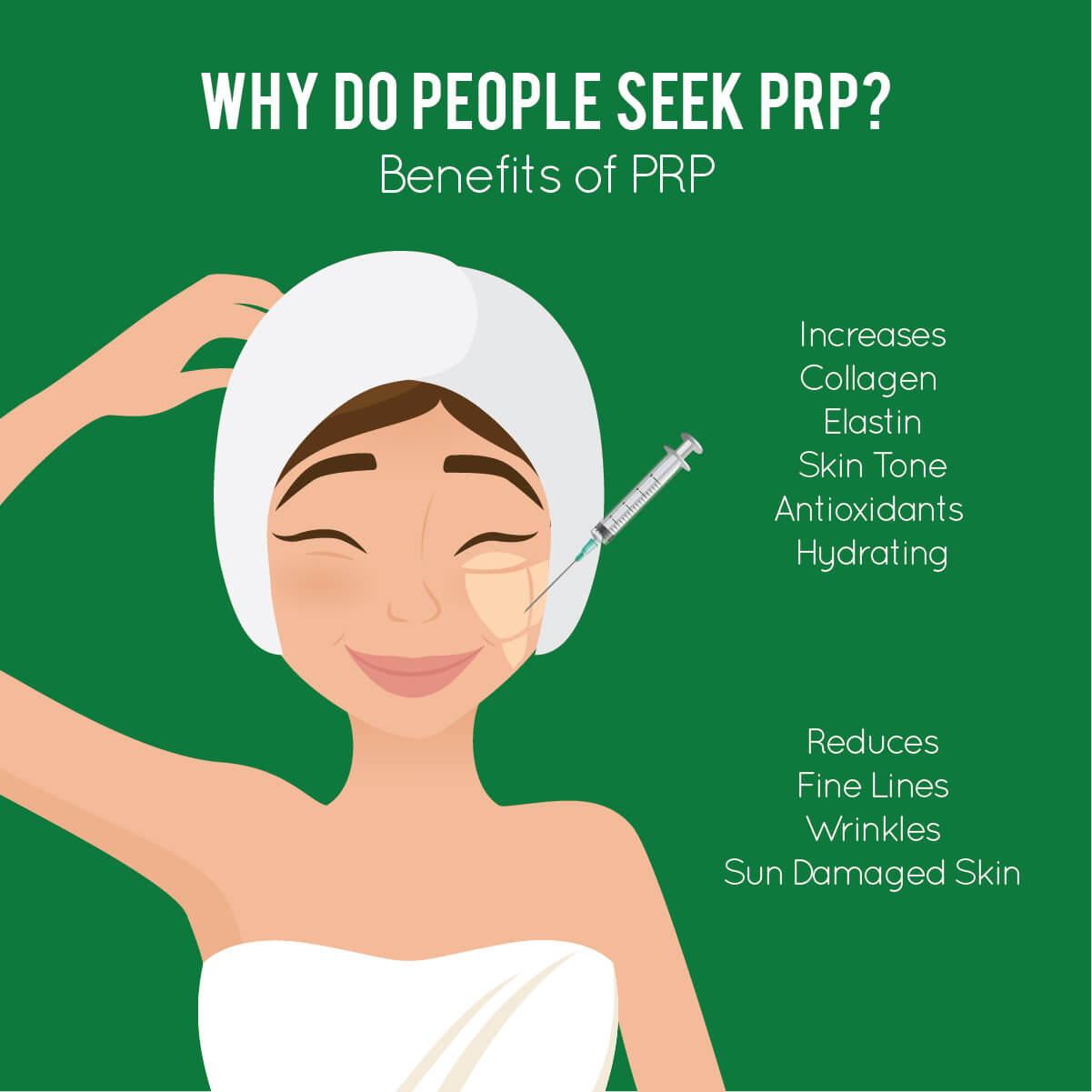 WHY DO PEOPLE SEEK PRP?
Benefits of PRP

Increases
Collagen
Elastin
Skin Tone
Antioxidants
Hydrating

Reduces
Fine Lines
Wrinkles
Sun Damaged Skin