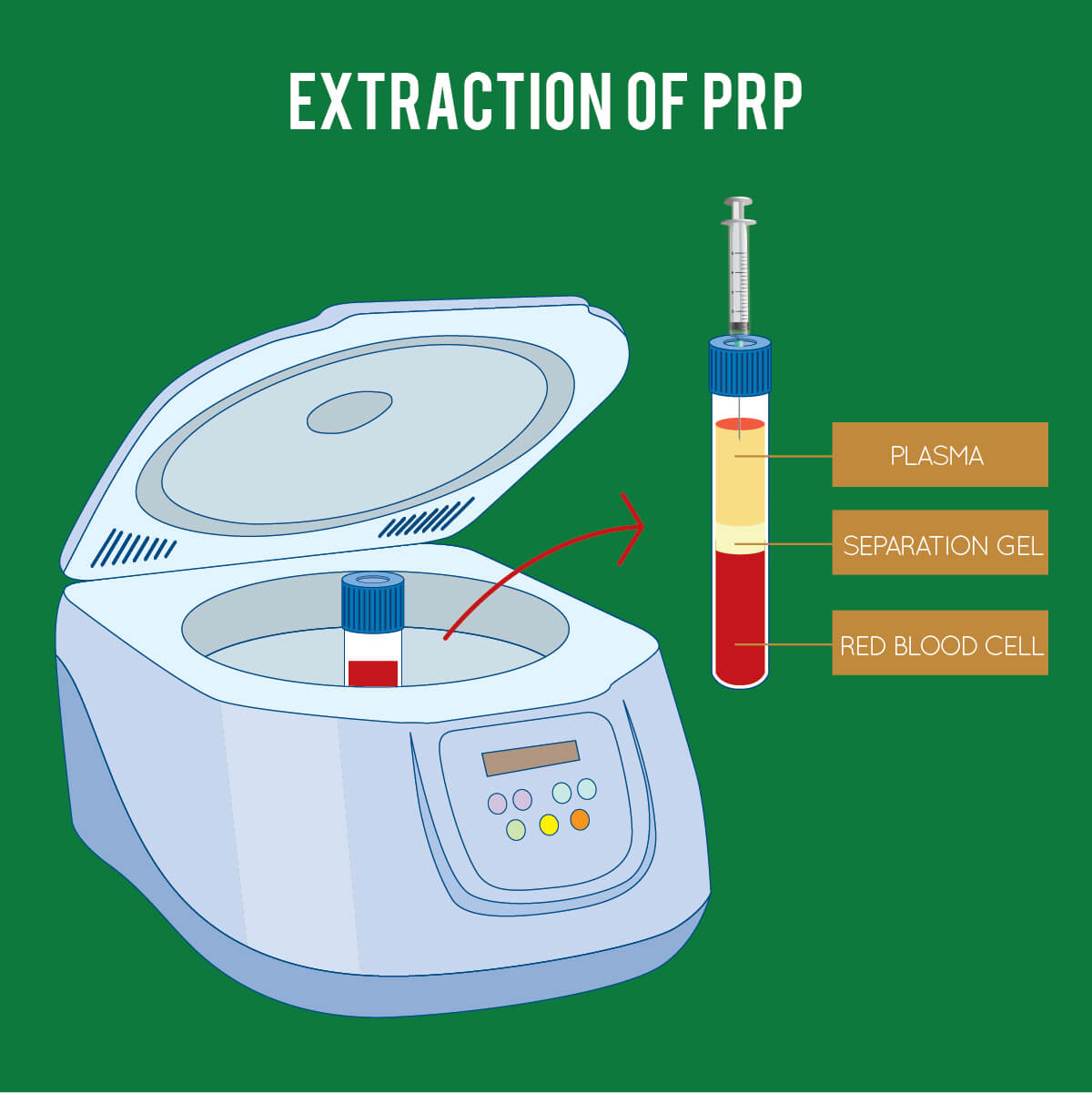 EXTRACTION OF PRP

PLASMA

SEPARATION GEL

RED BLOOD CELL