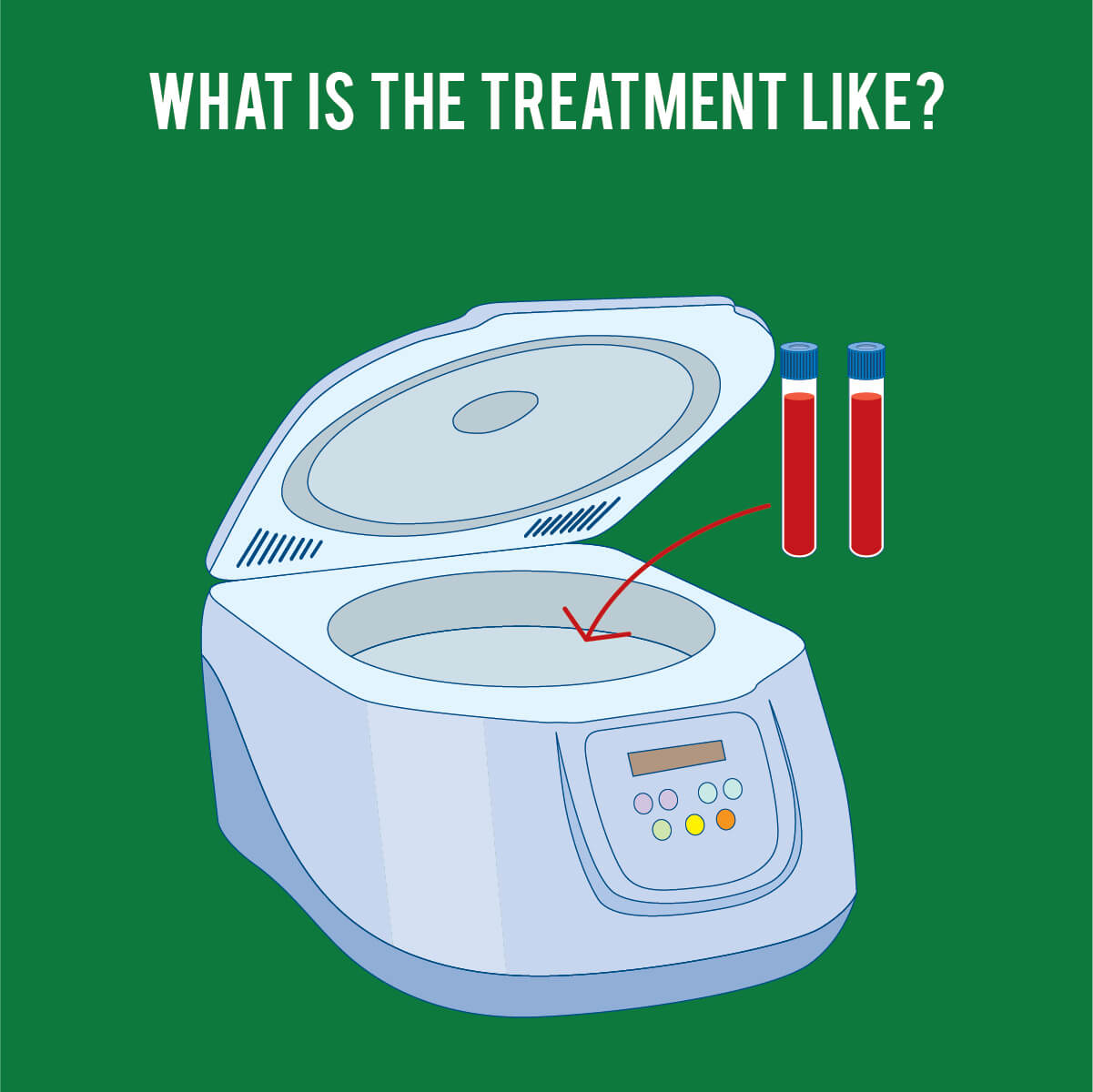 WHAT IS THE TREATMENT LIKE?