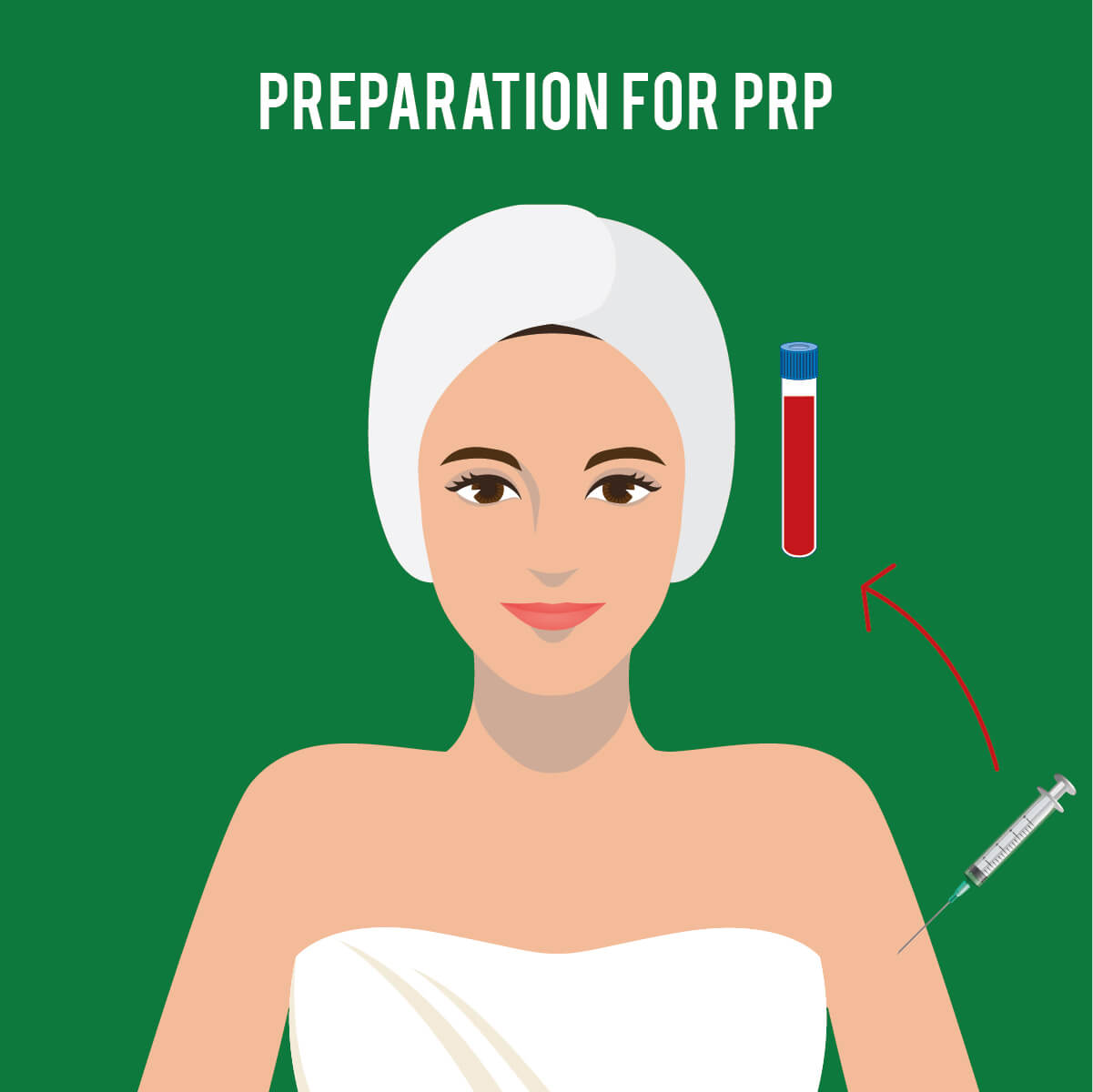 PREPARATION FOR PRP