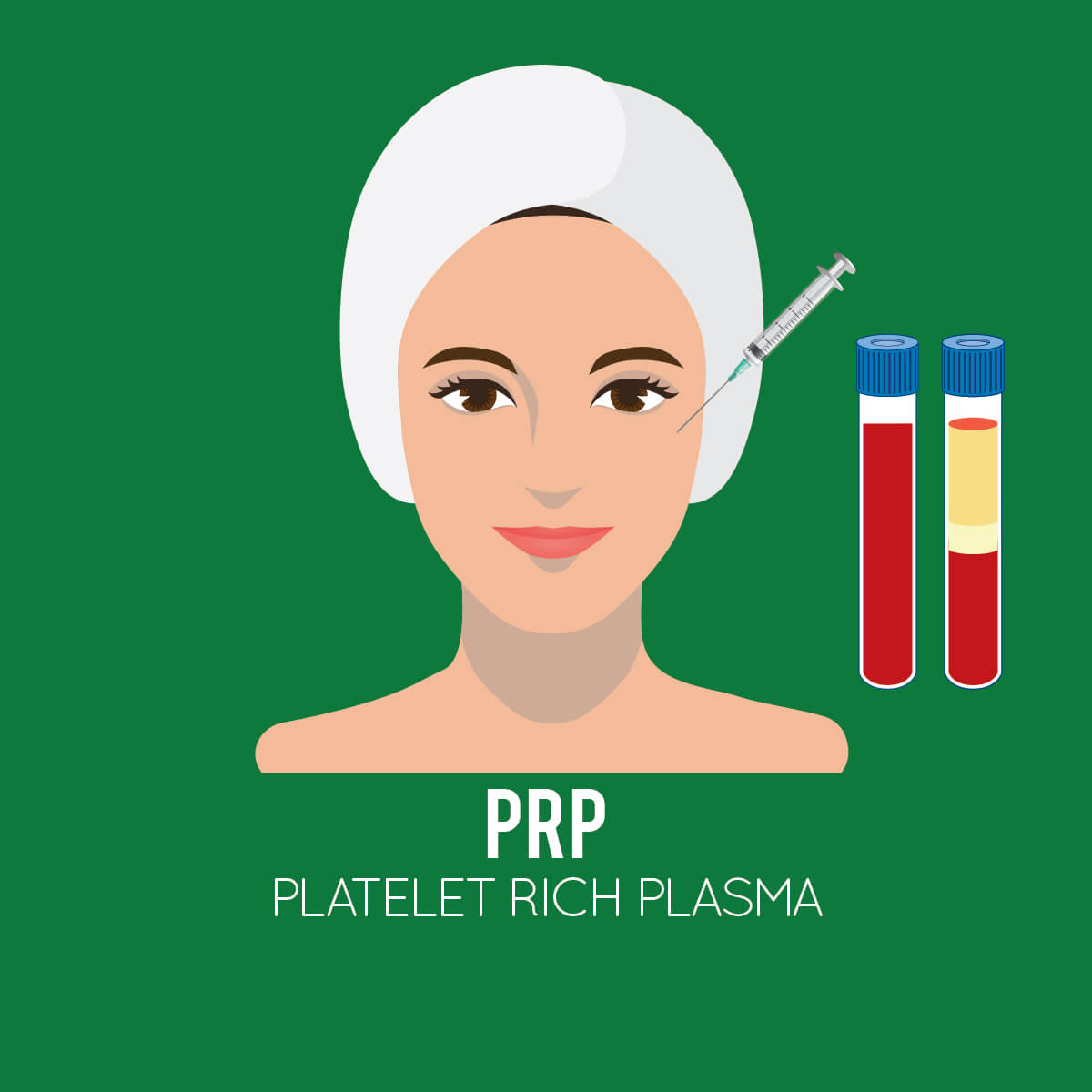 PRP
PLATELET RICH PLASMA